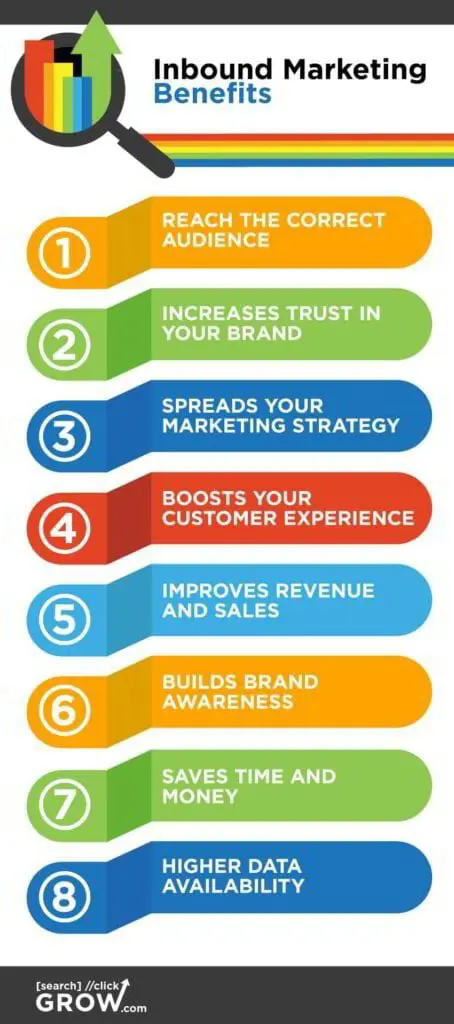 Inbound Marketing
Benefits

1 REACH THE CORRECT AUDIENCE

2 INCREASES TRUST IN YOUR BRAND

3 SPREADS YOUR MARKETING STRATEGY

4 BOOSTS YOUR CUSTOMER EXPERIENCE

5 IMPROVES REVENUE AND SALES

6 BUILDS BRAND AWARENESS

7 SAVES TIME AND MONEY

8 HIGHER DATA AVAILABILITY

[search] //click GROW.com