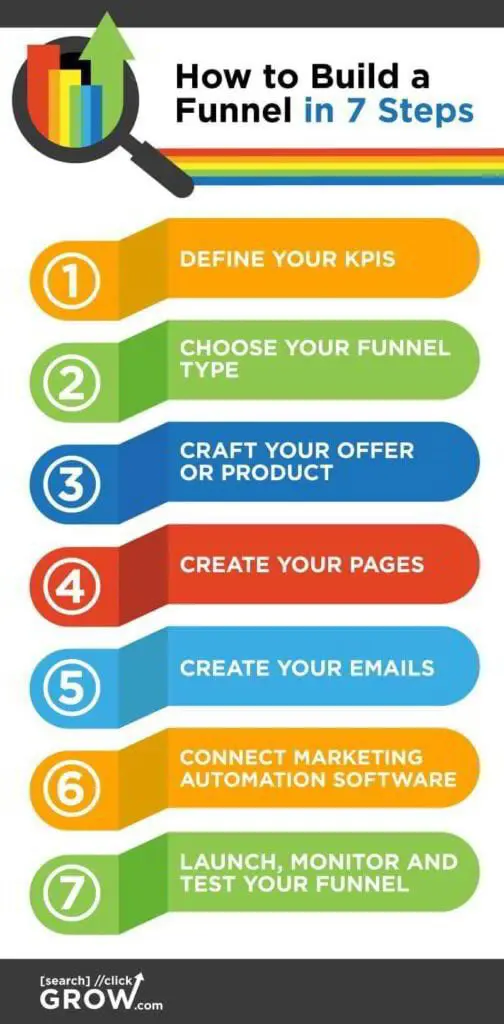 How to Build a Funnel in 7 Steps

1 DEFINE YOUR KPIS

2 CHOOSE YOUR FUNNEL TYPE

3 CRAFT YOUR OFFER OR PRODUCT

4 CREATE YOUR PAGES

5 CREATE YOUR EMAILS

6 CONNECT MARKETING AUTOMATION SOFTWARE

7 LAUNCH, MONITOR AND TEST YOUR FUNNEL

[search] //click GROW.com